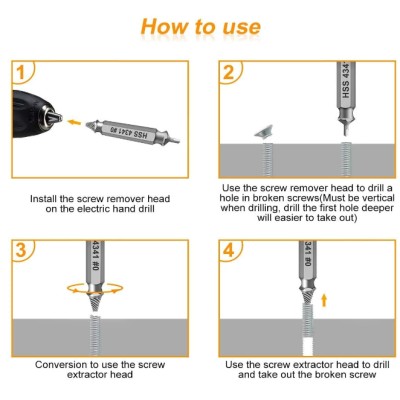 How to use

1

HSS 4341 #0

Install the screw remover head on the electric hand drill

2

HSS 434

Use the screw remover head to drill a hole in broken screws(Must be vertical when drilling, drill the first hole deeper will easier to take out)

3

4341 #0

Conversion to use the screw extractor head

4

341 #0

Use the screw extractor head to drill and take out the broken screw